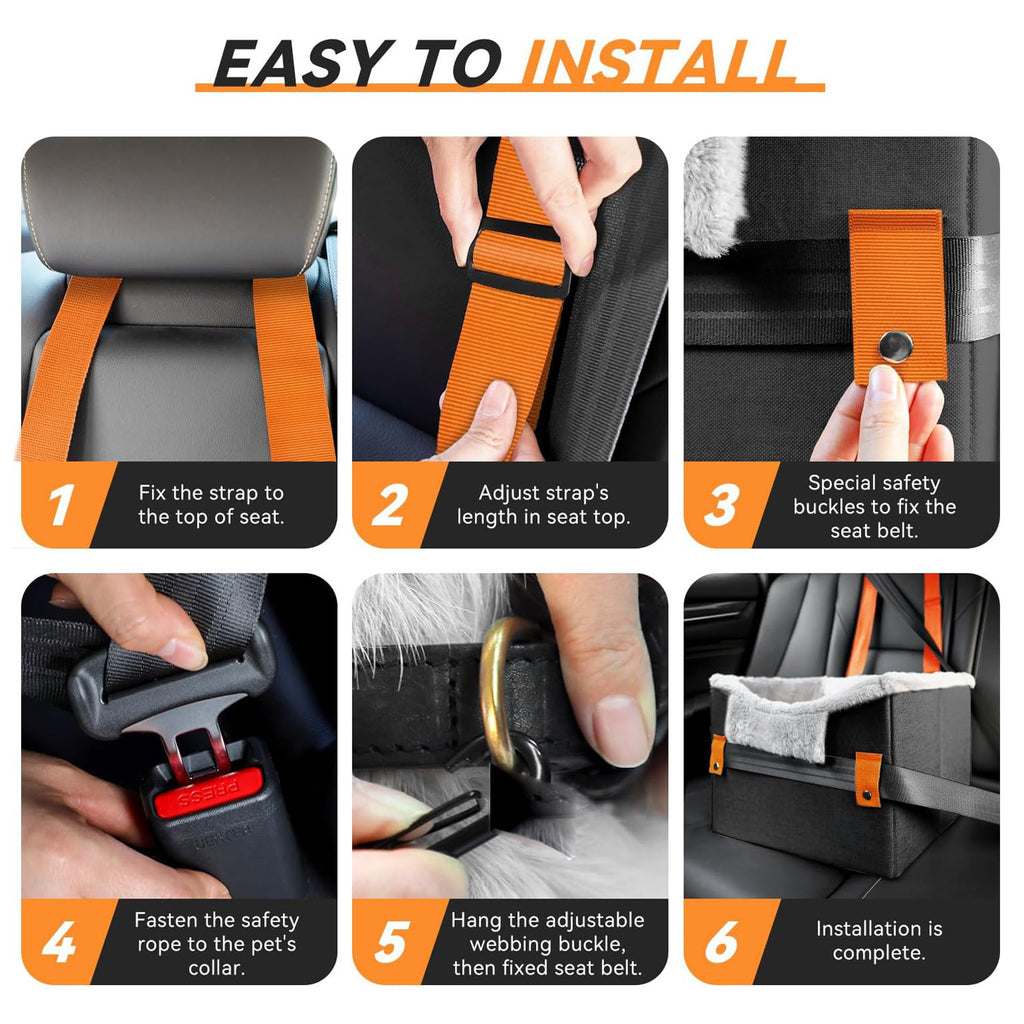 EASY TO INSTALL

1 Fix the strap to the top of seat.

2 Adjust strap's length in seat top.

3 Special safety buckles to fix the seat belt.

PRESS

4 Fasten the safety rope to the pet's collar.

5 Hang the adjustable webbing buckle, then fixed seat belt.

6 Installation is complete.